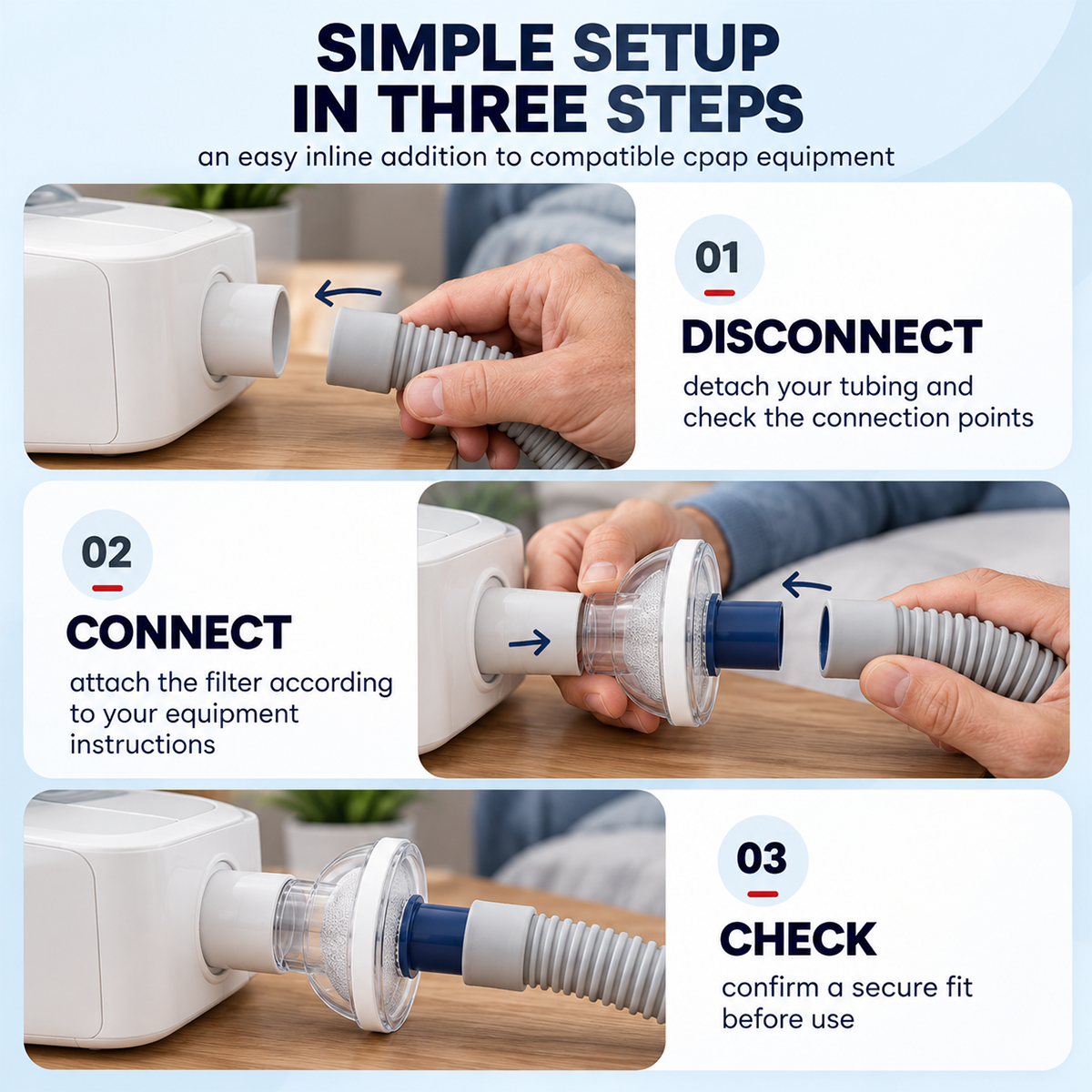 SIMPLE SETUP IN THREE STEPS

an easy inline addition to compatible cpap equipment

01

DISCONNECT

detach your tubing and check the connection points

02

CONNECT

attach the filter according to your equipment instructions

03

CHECK

confirm a secure fit before use